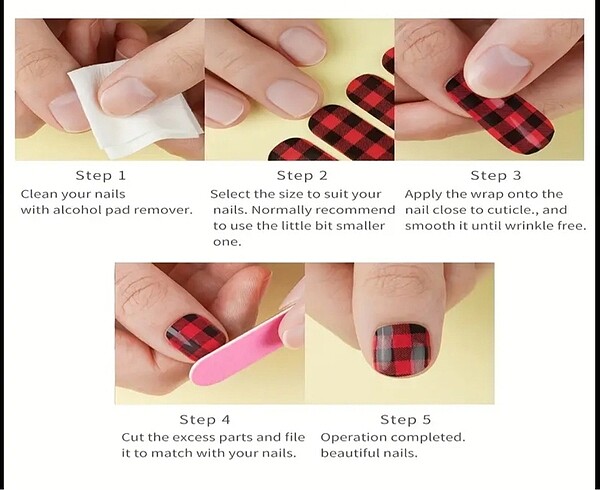 Step 1
Clean your nails with alcohol pad remover.

Step 2
Select the size to suit your nails. Normally recommend to use the little bit smaller one.

Step 3
Apply the wrap onto the nail close to cuticle., and smooth it until wrinkle free.

Step 4
Cut the excess parts and file it to match with your nails.

Step 5
Operation completed. beautiful nails.