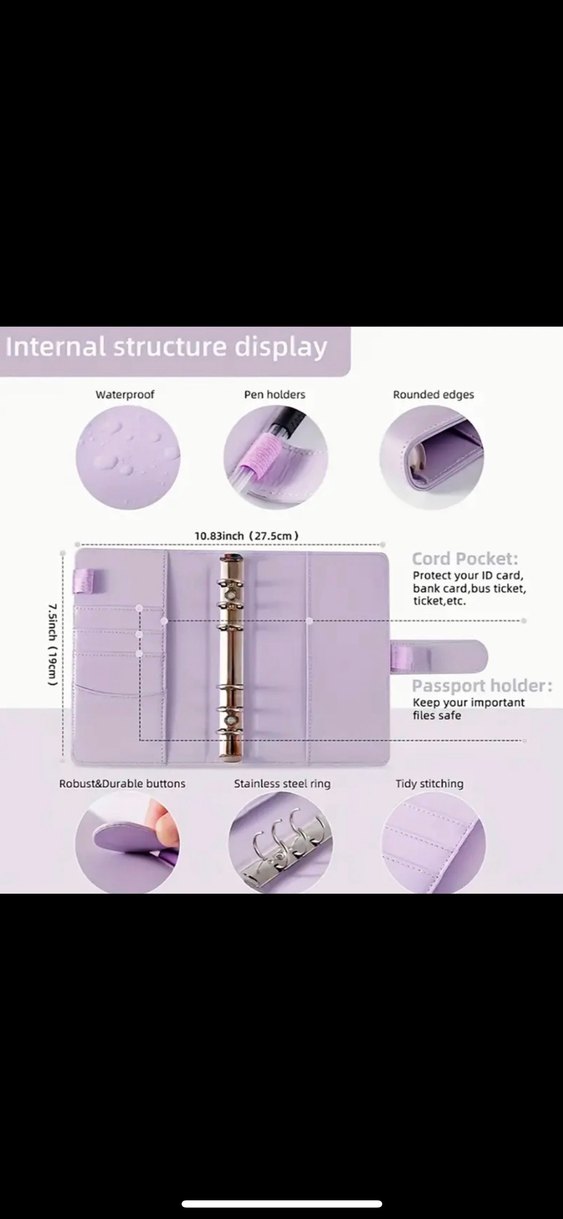 Internal structure display

Waterproof

Pen holders

Rounded edges

10.83inch（27.5cm）

7.5inch（19cm）

Cord Pocket:
Protect your ID card, bank card,bus ticket, ticket,etc.

Passport holder:
Keep your important files safe

Robust&Durable buttons

Stainless steel ring

Tidy stitching