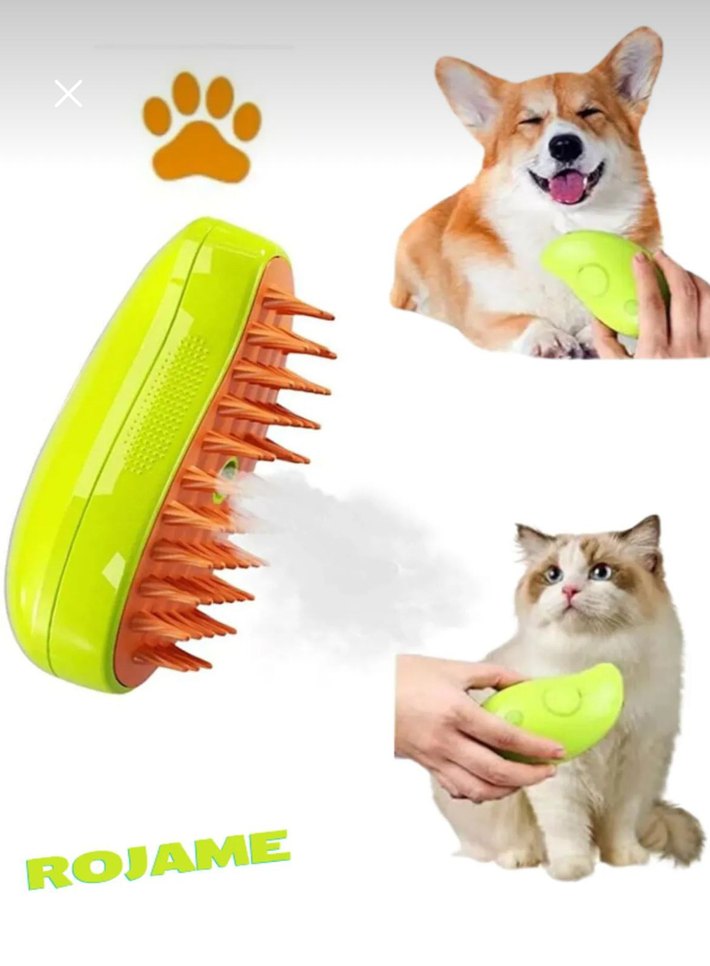 ROJAME