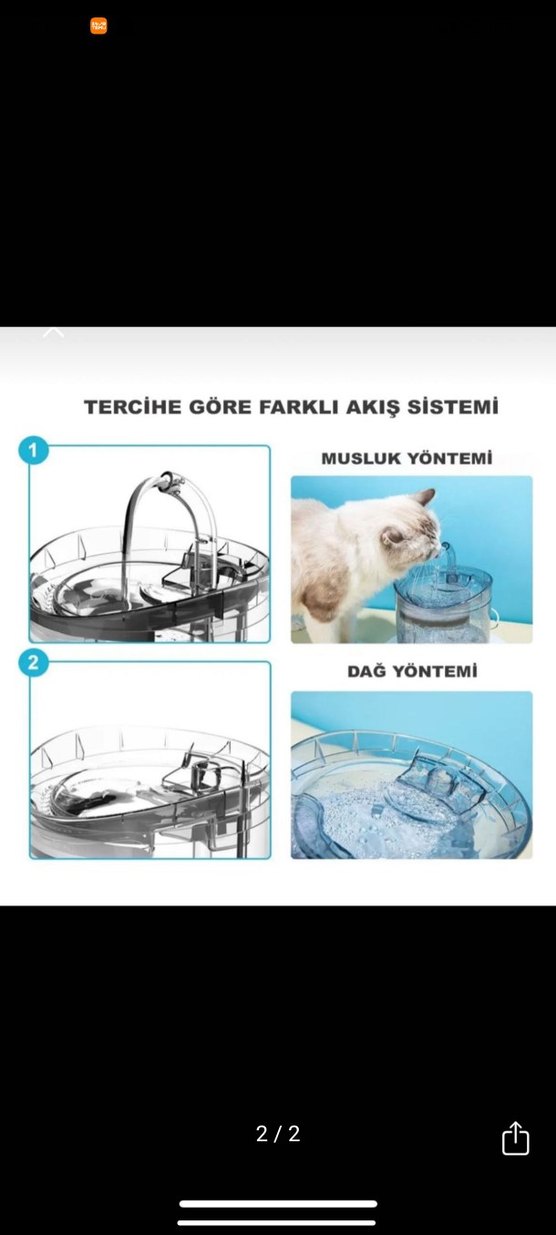 TERCİHE GÖRE FARKLI AKIŞ SİSTEMİ

1

MUSLUK YÖNTEMİ

2

DAĞ YÖNTEMİ

2 / 2