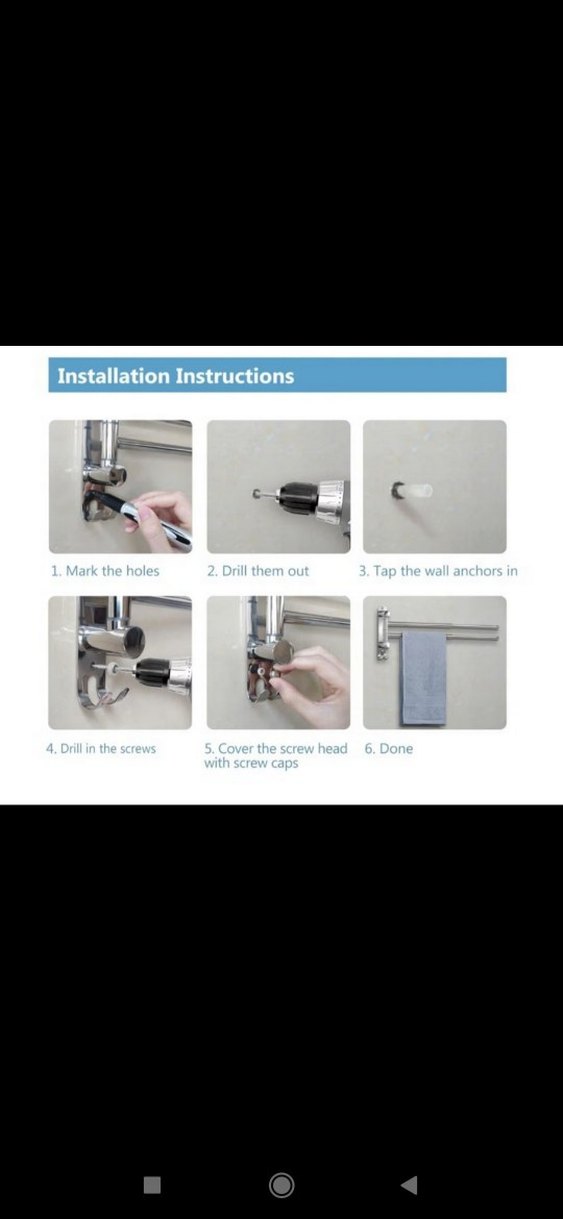 Installation Instructions

1. Mark the holes

2. Drill them out

3. Tap the wall anchors in

4. Drill in the screws

5. Cover the screw head with screw caps

6. Done