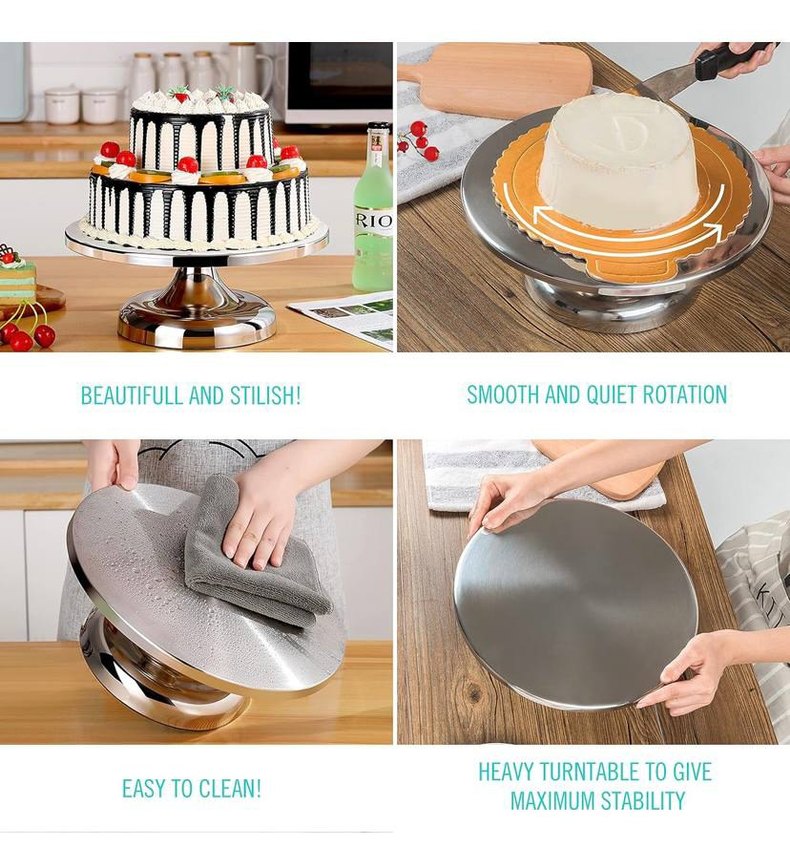 RIO

BEAUTIFULL AND STILISH!

SMOOTH AND QUIET ROTATION

EASY TO CLEAN!

HEAVY TURNTABLE TO GIVE MAXIMUM STABILITY