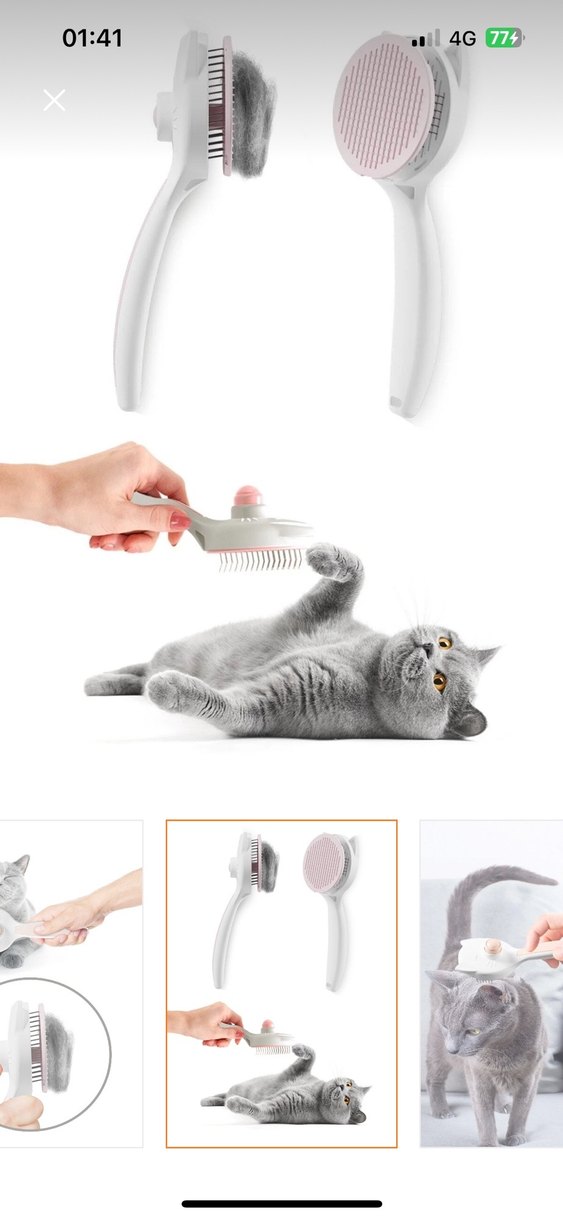 01:41
4G 77