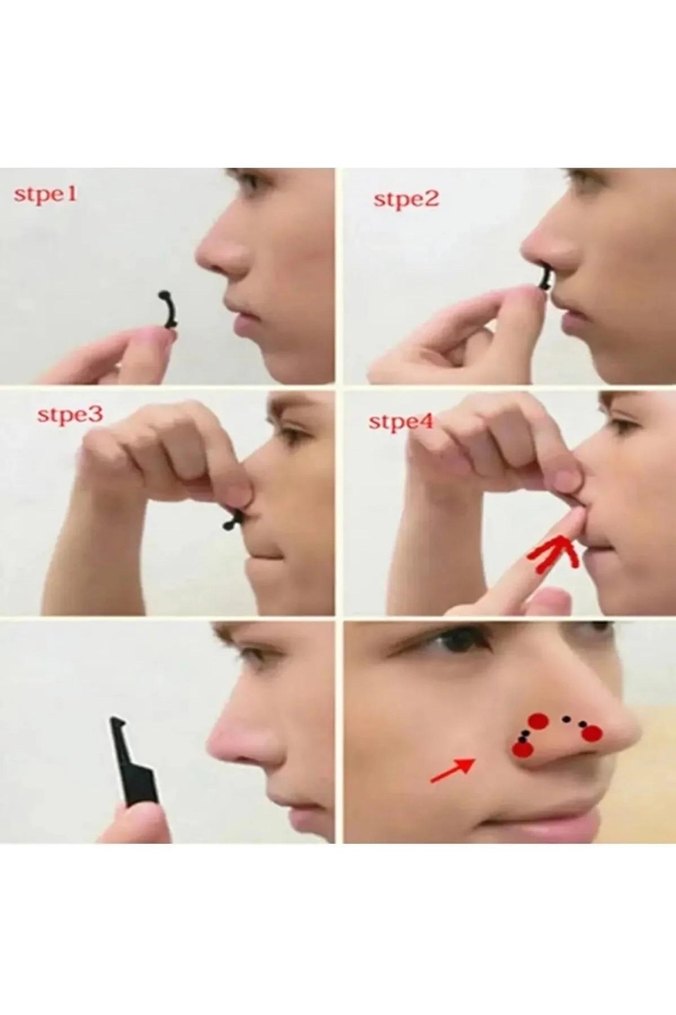 stpe1

stpe2

stpe3

stpe4